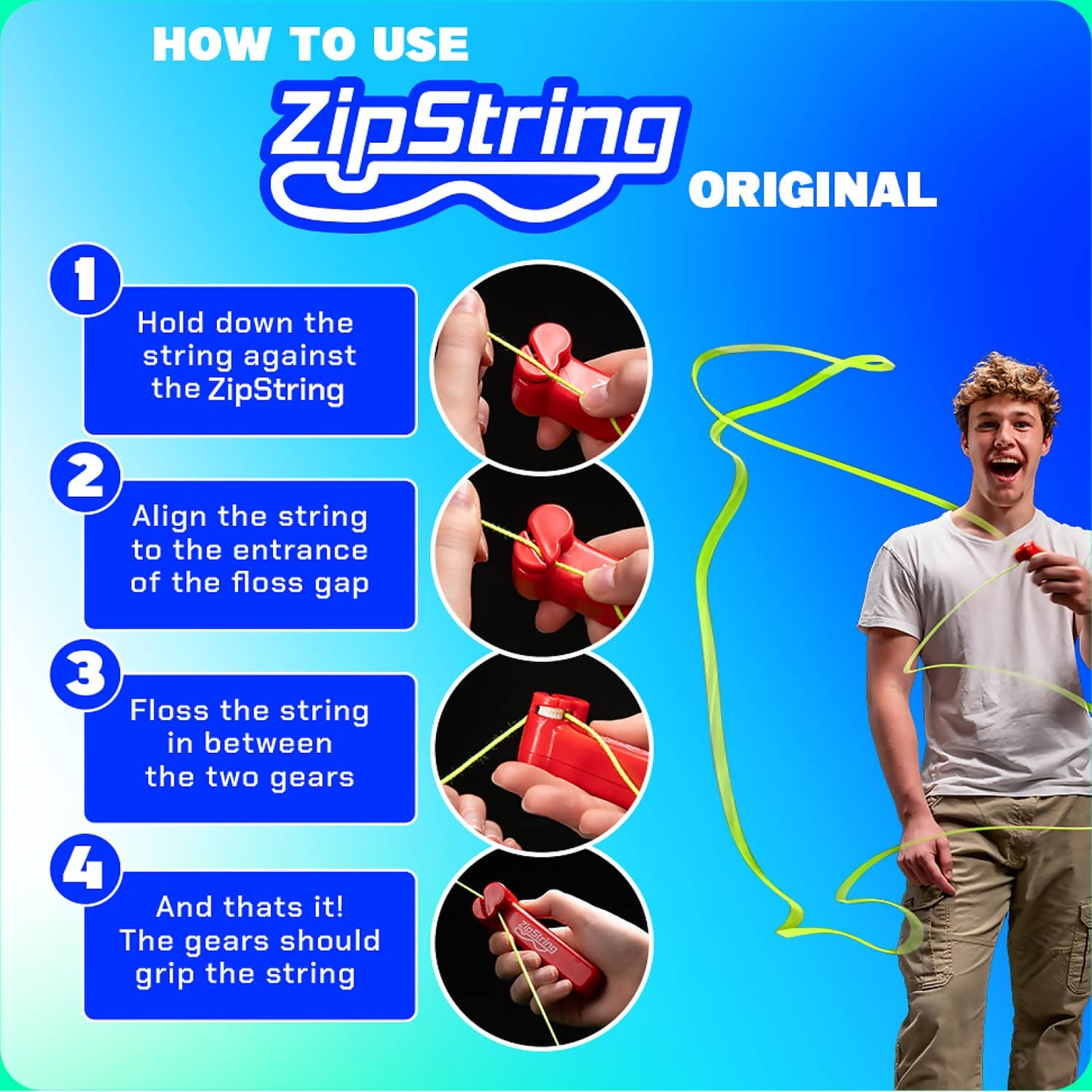 HOW TO USE

ZipString

ORIGINAL

1

Hold down the string against the ZipString

2

Align the string to the entrance of the floss gap

3

Floss the string in between the two gears

4

And thats it! The gears should grip the string

ZipString